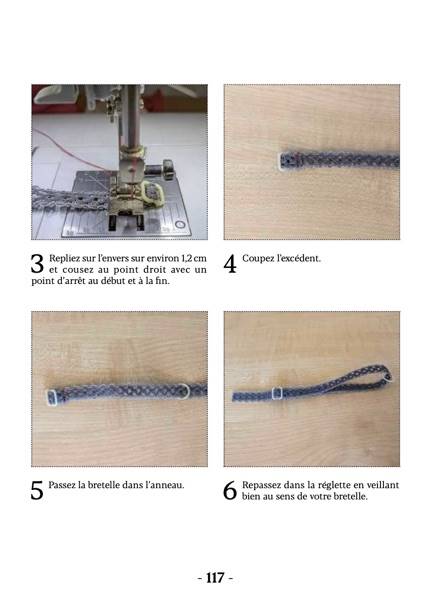 3 Repliez sur l'envers sur environ 1,2 cm et cousez au point droit avec un point d'arrêt au début et à la fin.

4 Coupez l'excédent.

5 Passez la bretelle dans l'anneau.

6 Repassez dans la réglette en veillant bien au sens de votre bretelle.

- 117 -